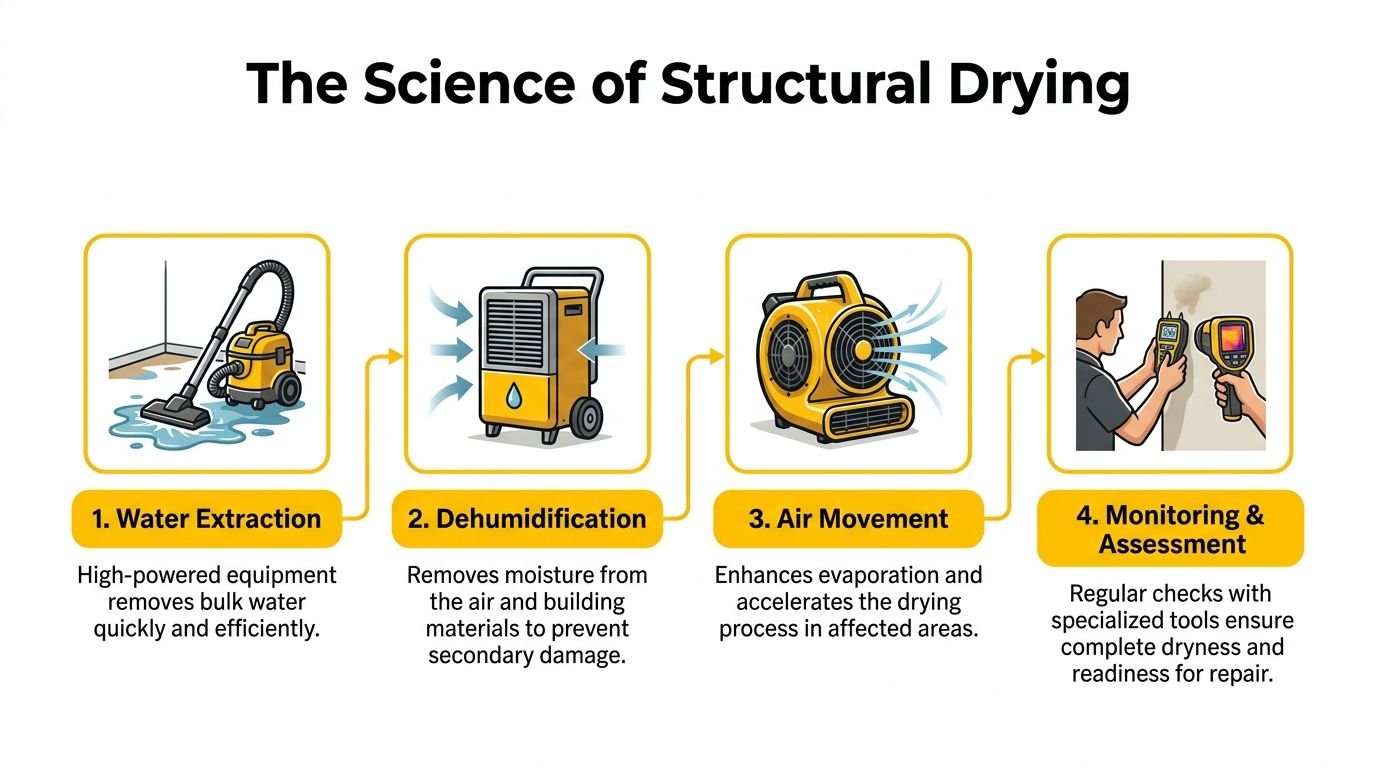 The Science of Structural Drying

1. Water Extraction

High-powered equipment removes bulk water quickly and efficiently.

2. Dehumidification

Removes moisture from the air and building materials to prevent secondary damage.

3. Air Movement

Enhances evaporation and accelerates the drying process in affected areas.

4. Monitoring & Assessment

Regular checks with specialized tools ensure complete dryness and readiness for repair.