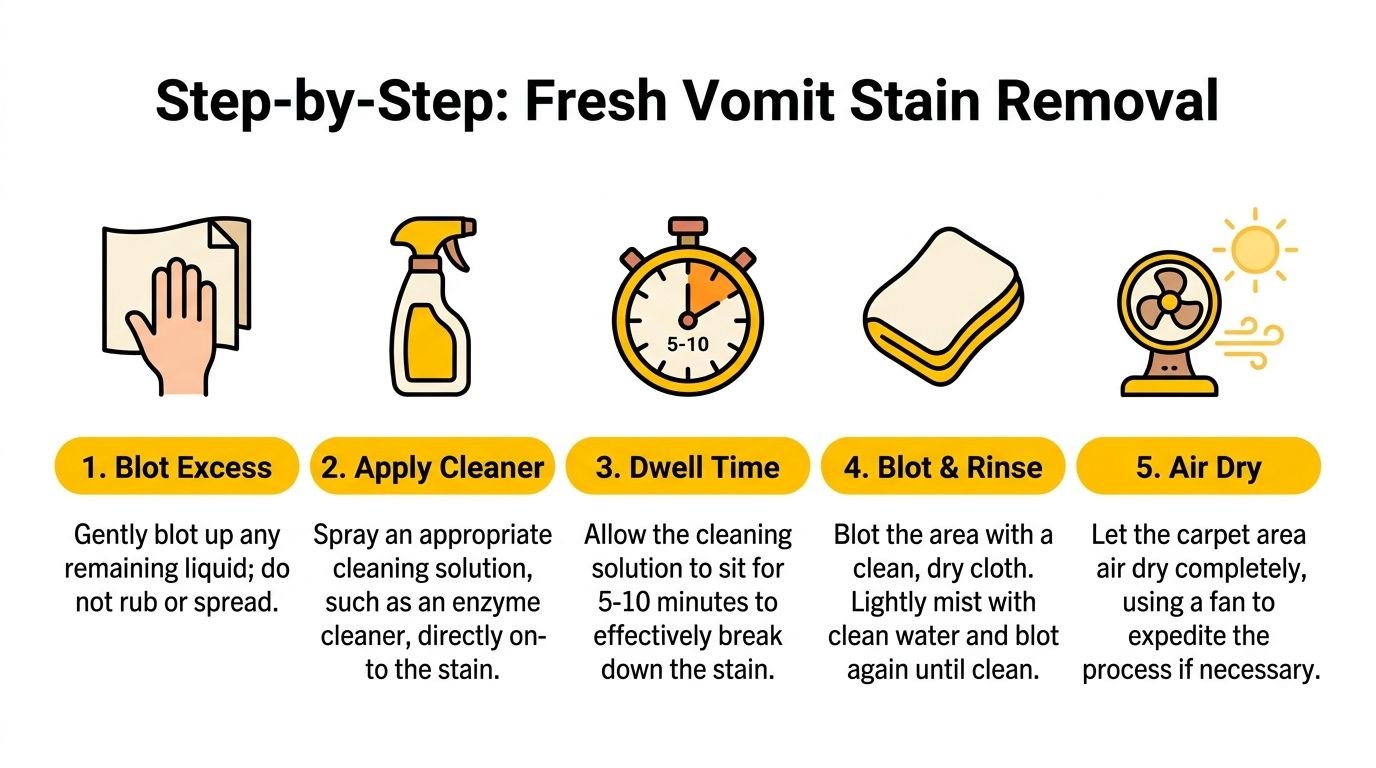 Step-by-Step: Fresh Vomit Stain Removal

5-10

1. Blot Excess

Gently blot up any remaining liquid; do not rub or spread.

2. Apply Cleaner

Spray an appropriate cleaning solution, such as an enzyme cleaner, directly onto the stain.

3. Dwell Time

Allow the cleaning solution to sit for 5-10 minutes to effectively break down the stain.

4. Blot & Rinse

Blot the area with a clean, dry cloth. Lightly mist with clean water and blot again until clean.

5. Air Dry

Let the carpet area air dry completely, using a fan to expedite the process if necessary.