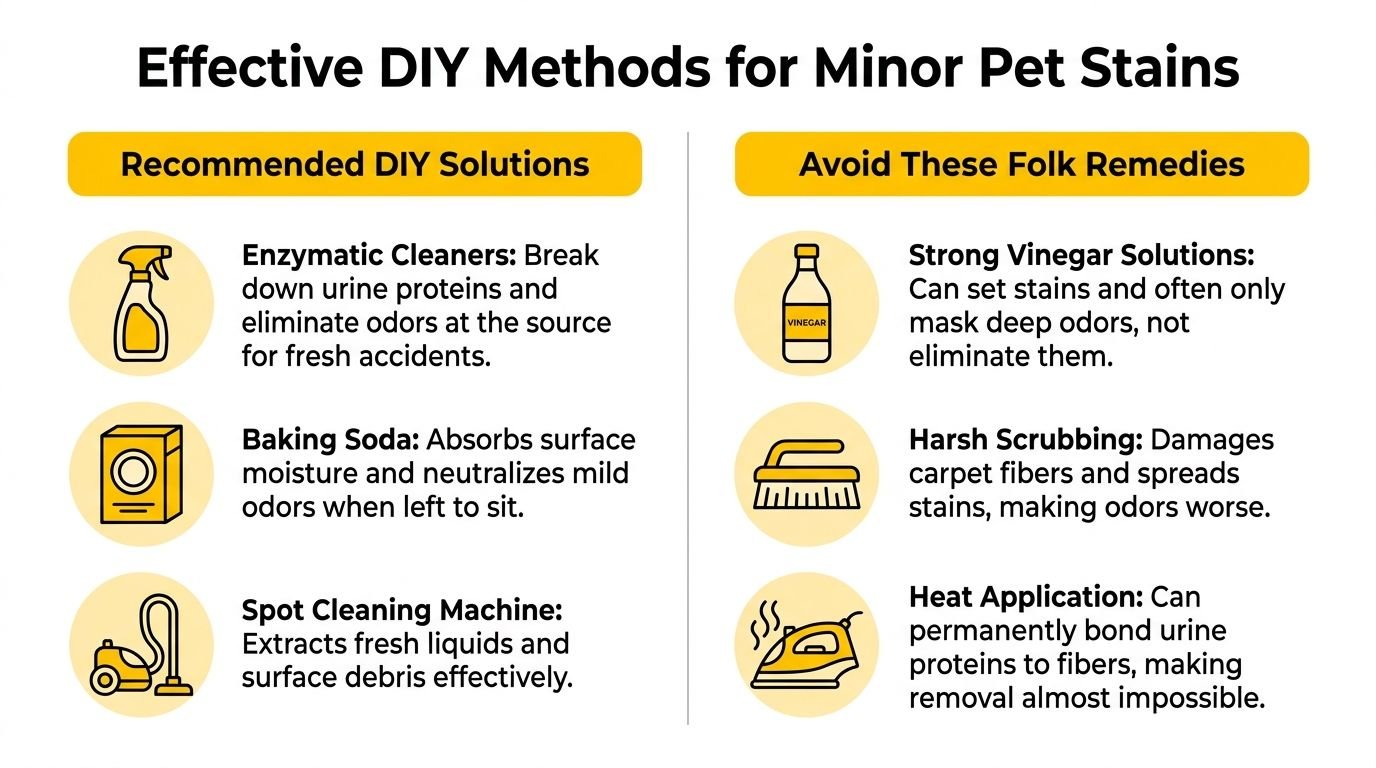 Effective DIY Methods for Minor Pet Stains

Recommended DIY Solutions

Enzymatic Cleaners: Break down urine proteins and eliminate odors at the source for fresh accidents.

Baking Soda: Absorbs surface moisture and neutralizes mild odors when left to sit.

Spot Cleaning Machine: Extracts fresh liquids and surface debris effectively.

Avoid These Folk Remedies

VINEGAR

Strong Vinegar Solutions: Can set stains and often only mask deep odors, not eliminate them.

Harsh Scrubbing: Damages carpet fibers and spreads stains, making odors worse.

Heat Application: Can permanently bond urine proteins to fibers, making removal almost impossible.