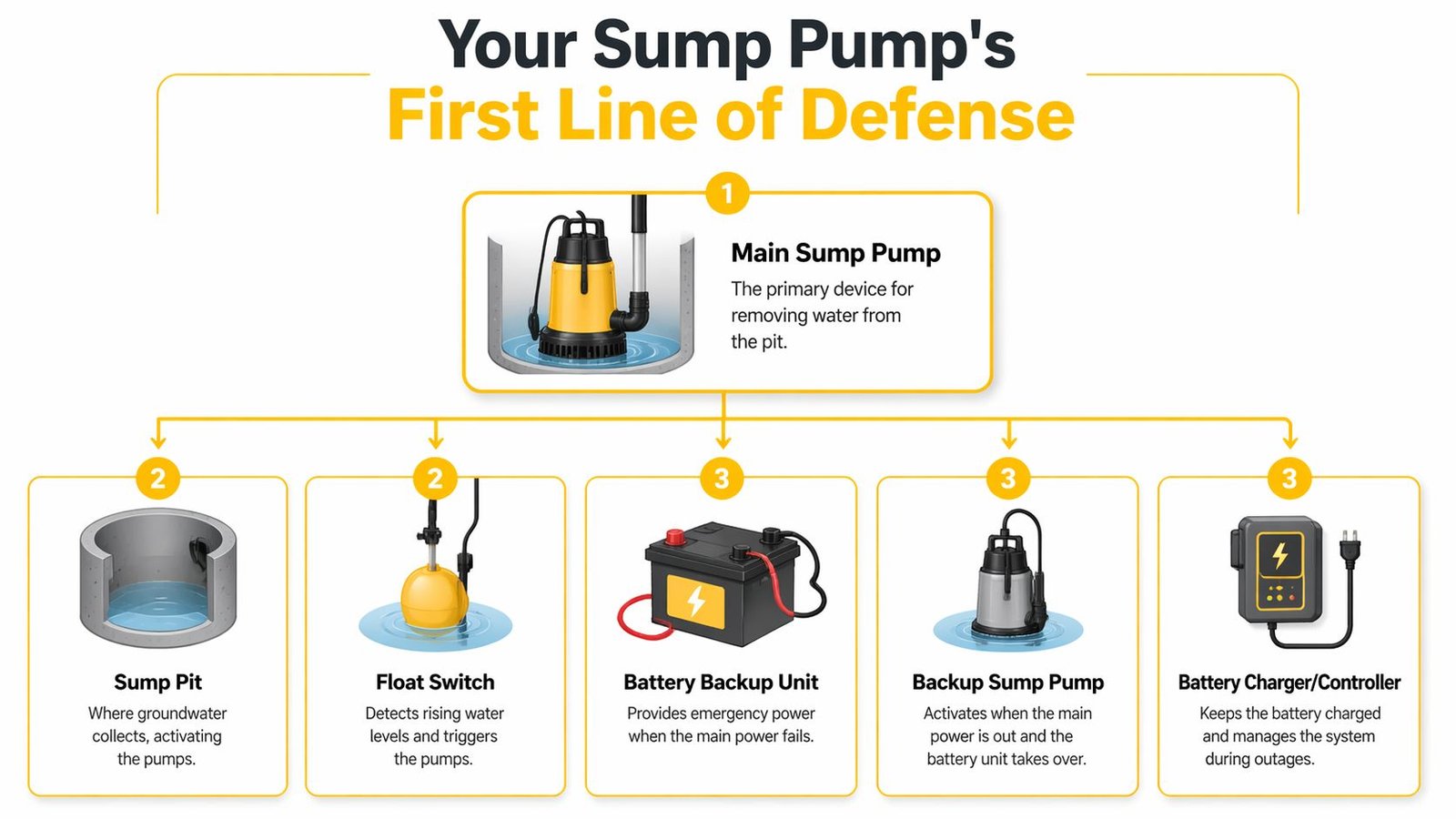 Your Sump Pump's
First Line of Defense

1
Main Sump Pump
The primary device for removing water from the pit.

2
Sump Pit
Where groundwater collects, activating the pumps.

2
Float Switch
Detects rising water levels and triggers the pumps.

3
Battery Backup Unit
Provides emergency power when the main power fails.

3
Backup Sump Pump
Activates when the main power is out and the battery unit takes over.

3
Battery Charger/Controller
Keeps the battery charged and manages the system during outages.