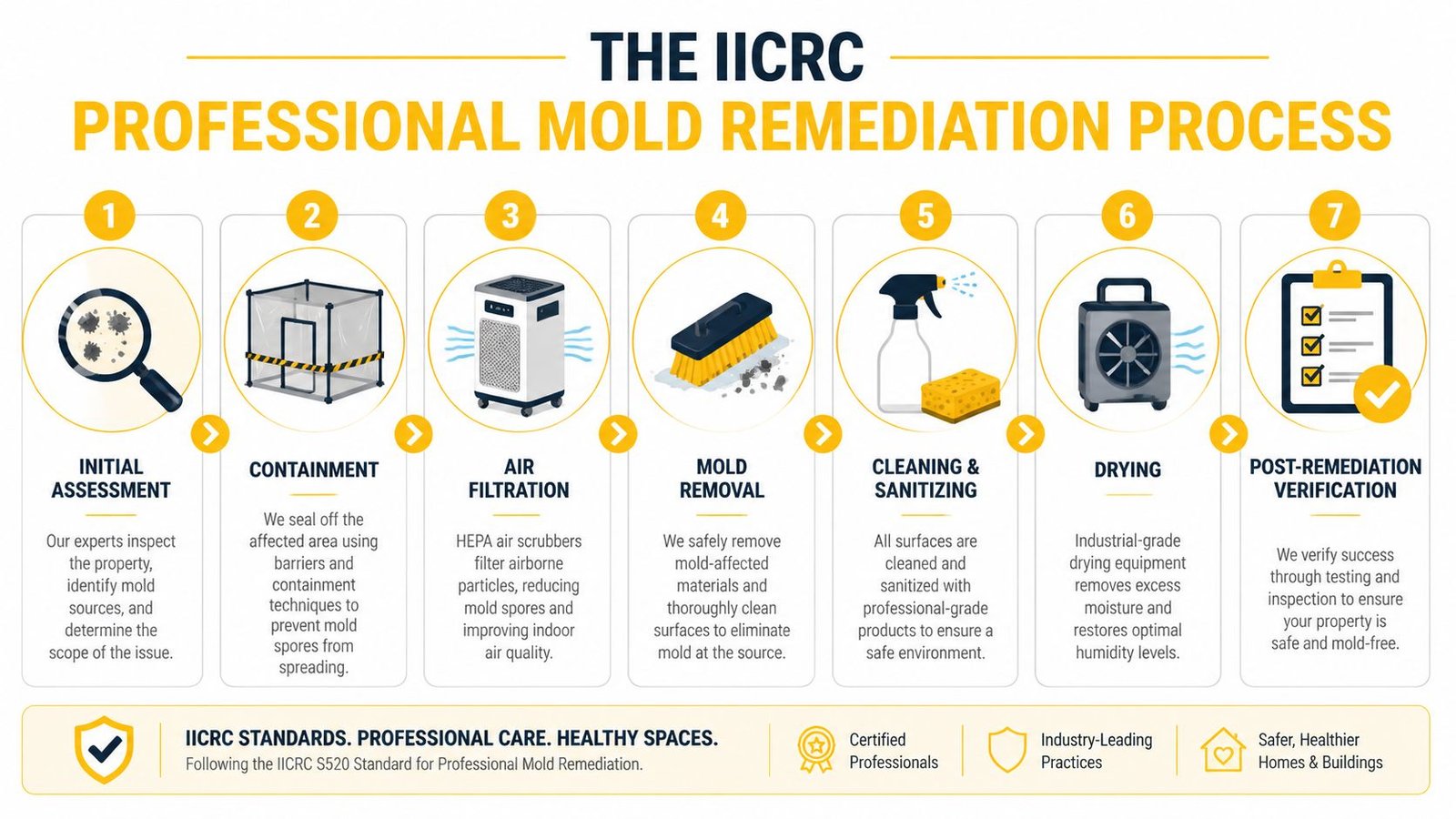 THE IICRC
PROFESSIONAL MOLD REMEDIATION PROCESS

1
INITIAL ASSESSMENT
Our experts inspect the property, identify mold sources, and determine the scope of the issue.

2
CONTAINMENT
We seal off the affected area using barriers and containment techniques to prevent mold spores from spreading.

3
AIR FILTRATION
HEPA air scrubbers filter airborne particles, reducing mold spores and improving indoor air quality.

4
MOLD REMOVAL
We safely remove mold-affected materials and thoroughly clean surfaces to eliminate mold at the source.

5
CLEANING & SANITIZING
All surfaces are cleaned and sanitized with professional-grade products to ensure a safe environment.

6
DRYING
Industrial-grade drying equipment removes excess moisture and restores optimal humidity levels.

7
POST-REMEDIATION VERIFICATION
We verify success through testing and inspection to ensure your property is safe and mold-free.

IICRC STANDARDS. PROFESSIONAL CARE. HEALTHY SPACES.
Following the IICRC S520 Standard for Professional Mold Remediation.

Certified Professionals

Industry-Leading Practices

Safer, Healthier Homes & Buildings