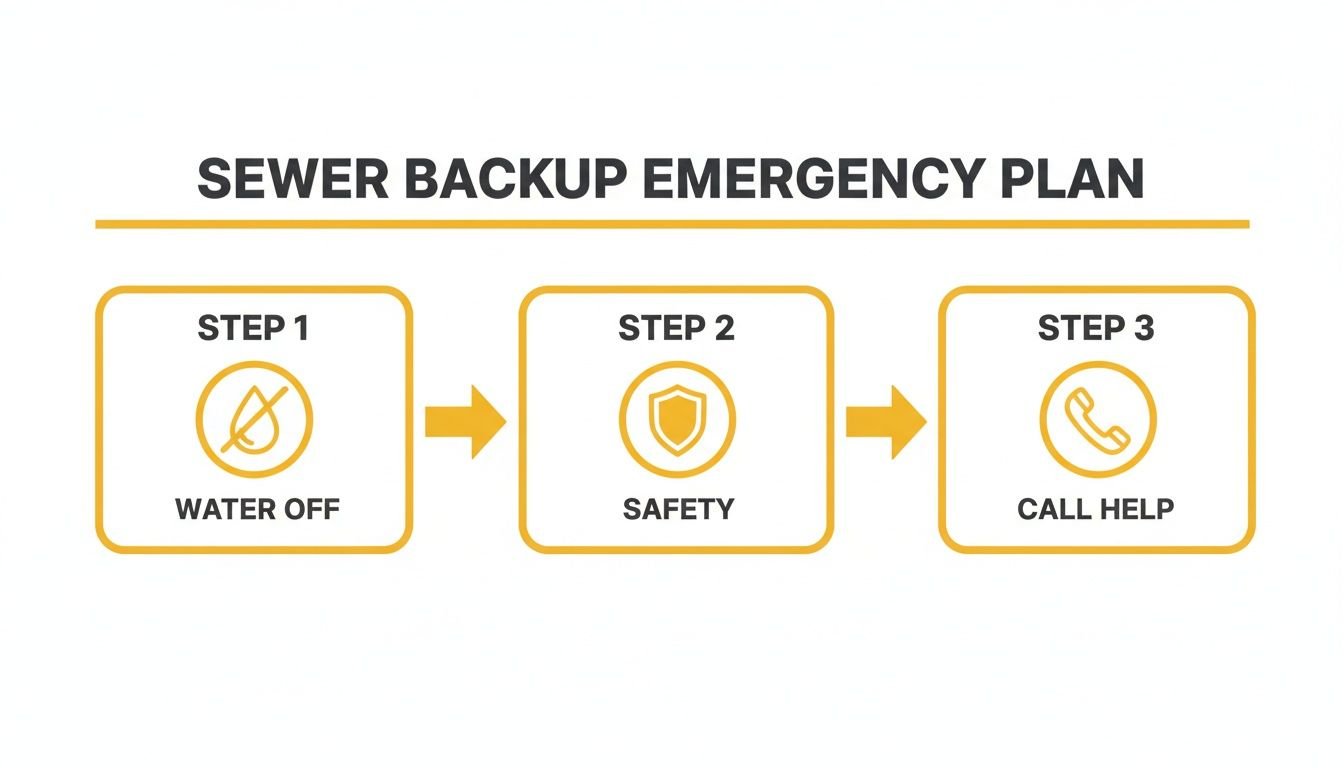 SEWER BACKUP EMERGENCY PLAN

STEP 1

WATER OFF

STEP 2

SAFETY

STEP 3

CALL HELP